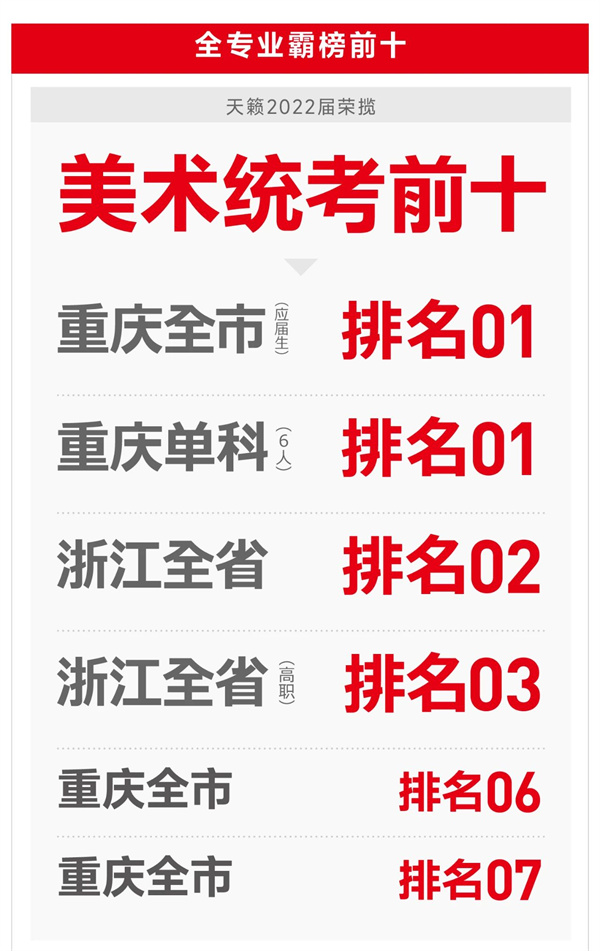 全专业霸榜前十

天籁2022届荣揽

美术统考前十

重庆全市（应届生） 排名01

重庆单科（6人） 排名01

浙江全省 排名02

浙江全省（高职） 排名03

重庆全市 排名06

重庆全市 排名07