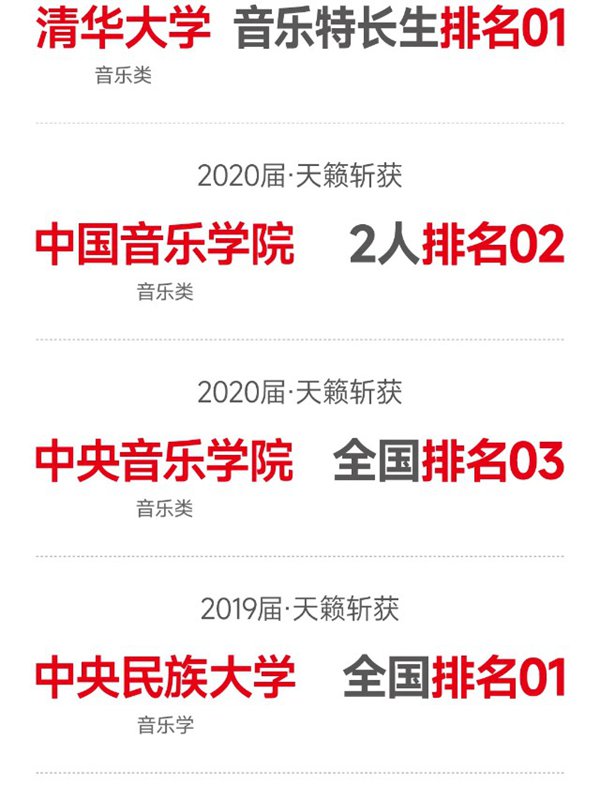 清华大学 音乐特长生排名01

音乐类

2020届·天籁斩获

中国音乐学院 2人排名02

音乐类

2020届·天籁斩获

中央音乐学院 全国排名03

音乐类

2019届·天籁斩获

中央民族大学 全国排名01

音乐学